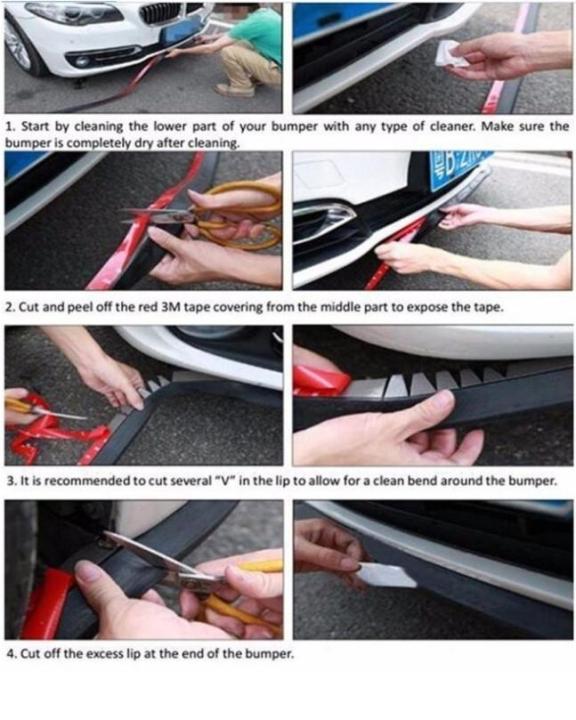 1. Start by cleaning the lower part of your bumper with any type of cleaner. Make sure the bumper is completely dry after cleaning.

2. Cut and peel off the red 3M tape covering from the middle part to expose the tape.

3. It is recommended to cut several "V" in the lip to allow for a clean bend around the bumper.

4. Cut off the excess lip at the end of the bumper.