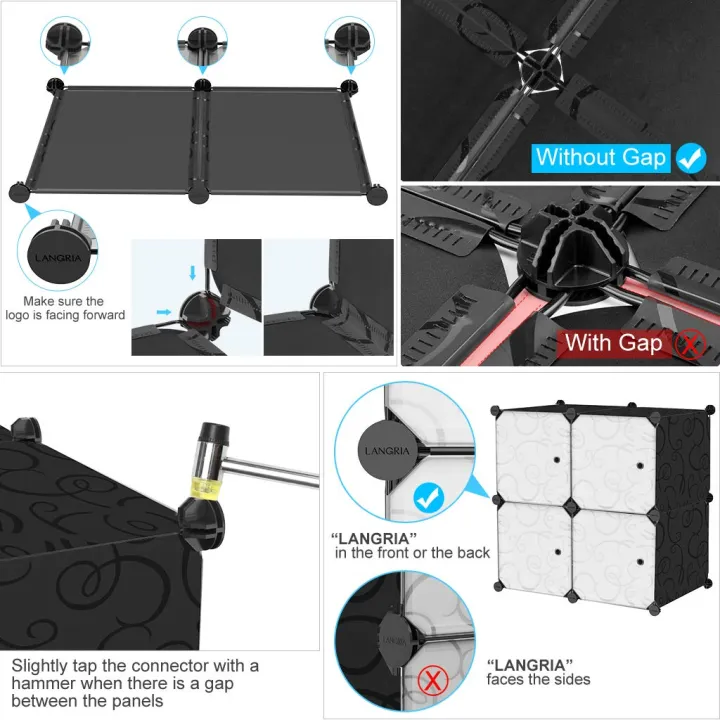 LANGRIA

Make sure the logo is facing forward

Without Gap

With Gap

Slightly tap the connector with a hammer when there is a gap between the panels

LANGRIA

"LANGRIA" in the front or the back

LANGRIA

"LANGRIA" faces the sides