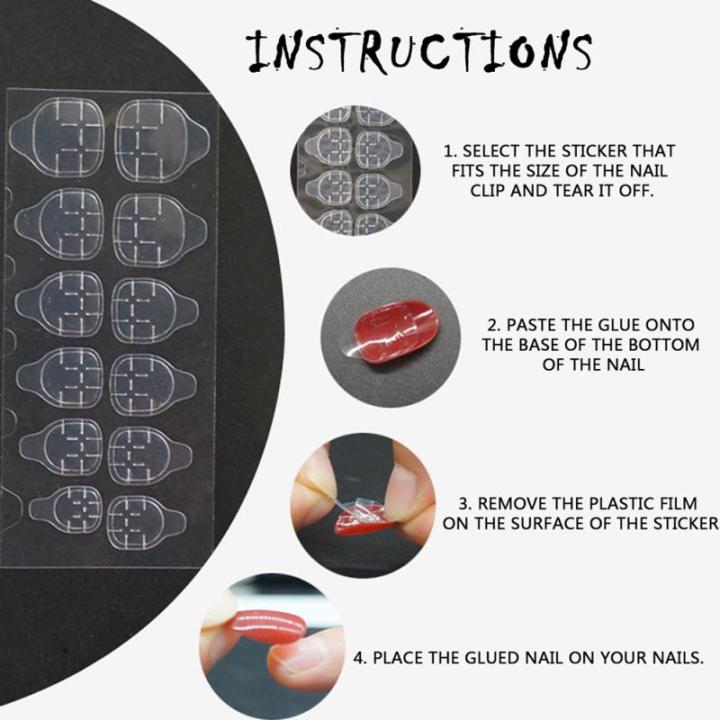 INSTRUCTIONS

1. SELECT THE STICKER THAT FITS THE SIZE OF THE NAIL CLIP AND TEAR IT OFF.

2. PASTE THE GLUE ONTO THE BASE OF THE BOTTOM OF THE NAIL

3. REMOVE THE PLASTIC FILM ON THE SURFACE OF THE STICKER

4. PLACE THE GLUED NAIL ON YOUR NAILS.