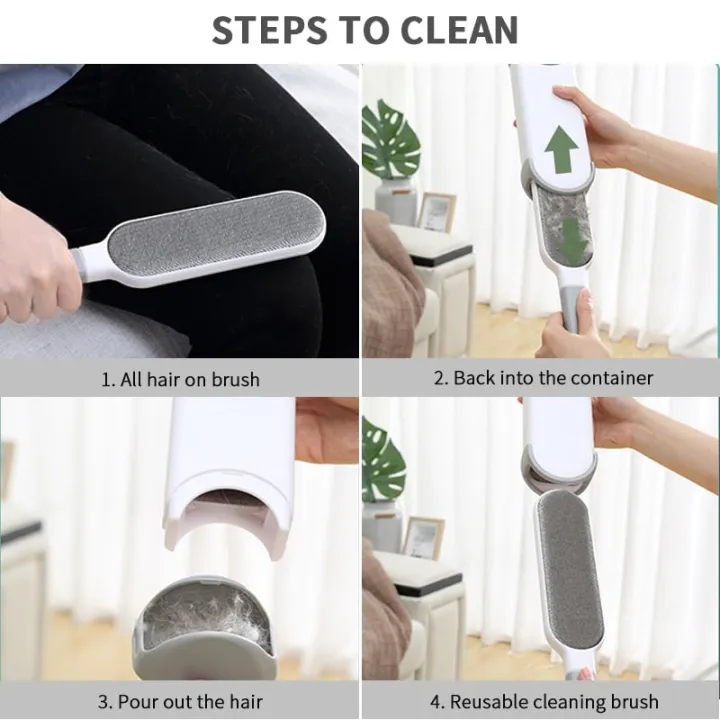 STEPS TO CLEAN

1. All hair on brush

2. Back into the container

3. Pour out the hair

4. Reusable cleaning brush