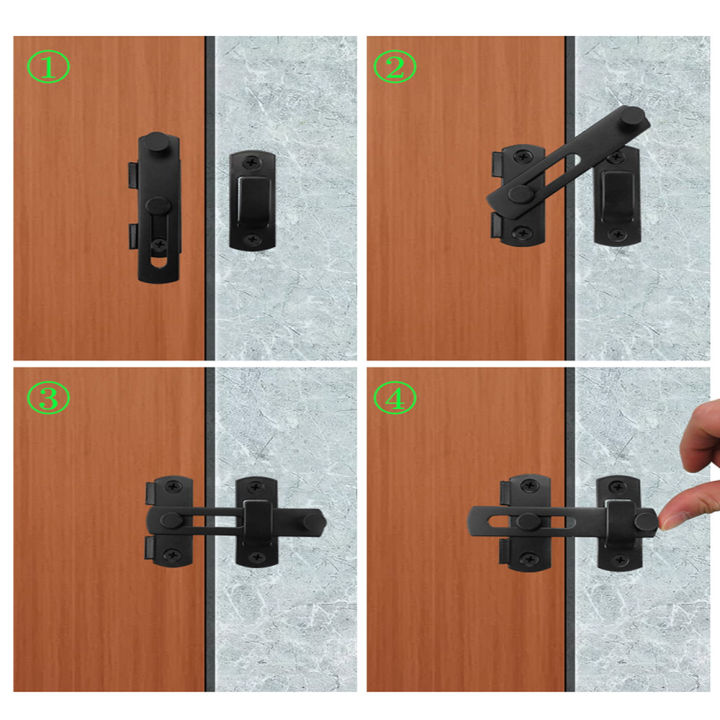 ①

②

③

④