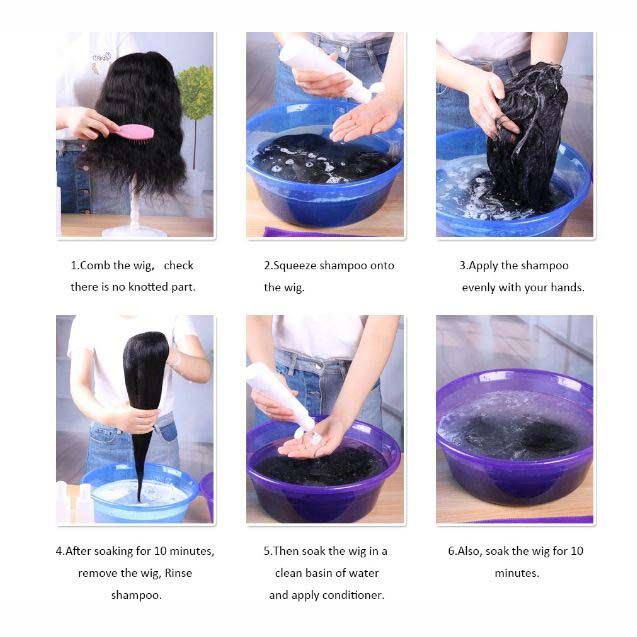 1.Comb the wig,   check there is no knotted part.

2.Squeeze shampoo onto the wig.

3.Apply the shampoo evenly with your hands.

4.After soaking for 10 minutes, remove the wig, Rinse shampoo.

5.Then soak the wig in a clean basin of water and apply conditioner.

6.Also, soak the wig for 10 minutes.