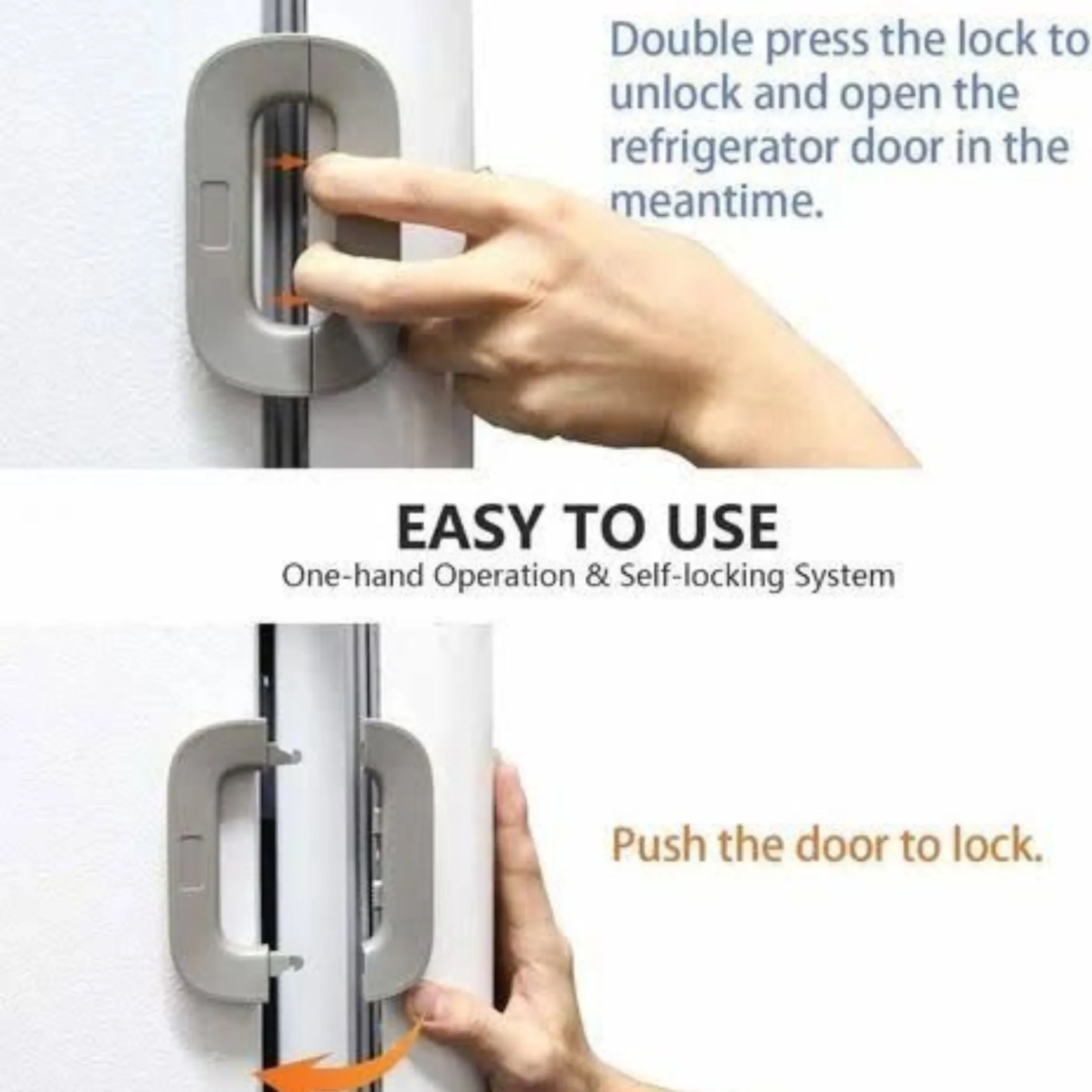 Double press the lock to unlock and open the refrigerator door in the meantime.

EASY TO USE

One-hand Operation & Self-locking System

Push the door to lock.