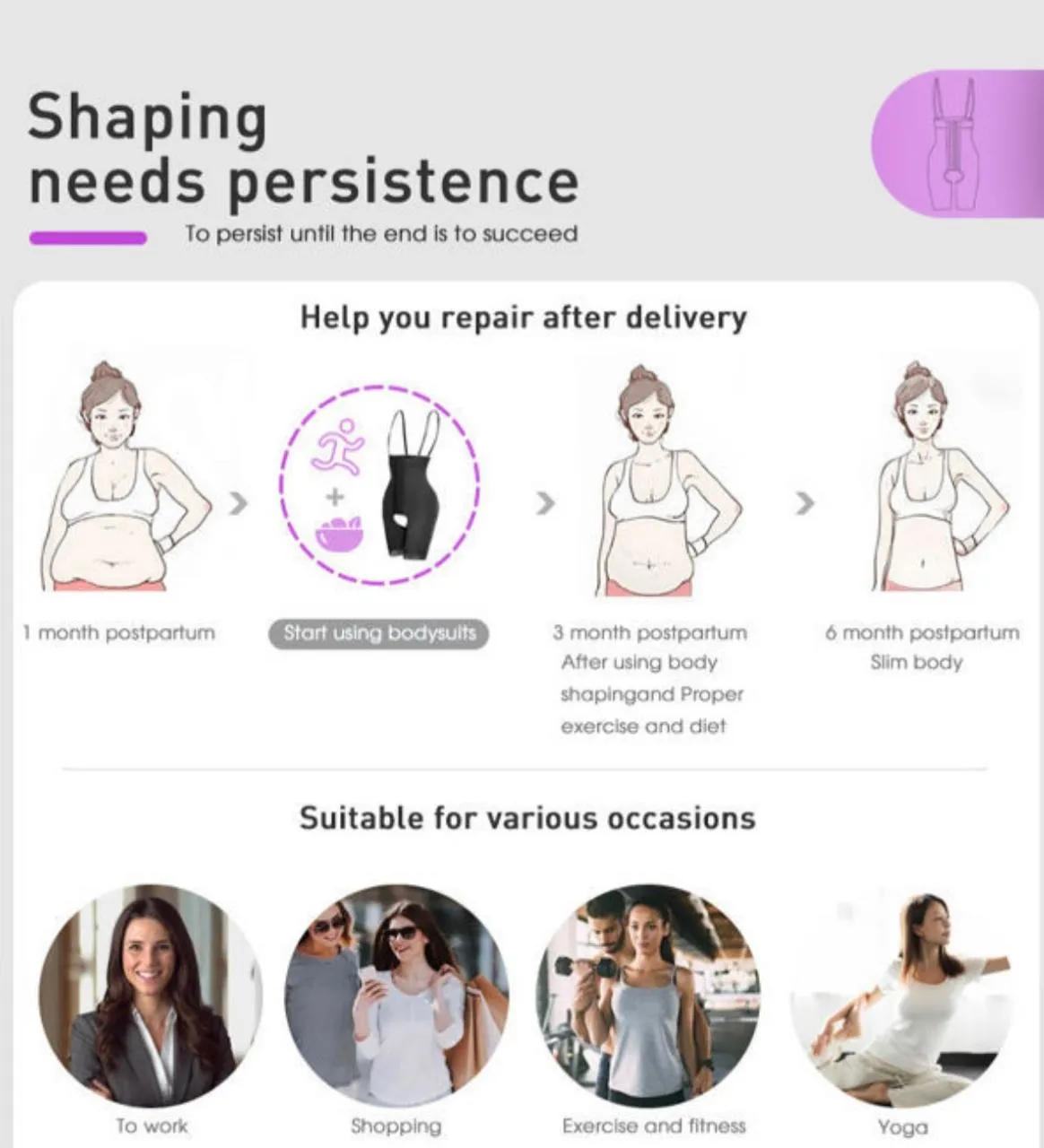 Shaping needs persistence

To persist until the end is to succeed

Help you repair after delivery

1 month postpartum

Start using bodysuits

3 month postpartum After using body shapingand Proper exercise and diet

6 month postpartum Slim body

Suitable for various occasions

To work

Shopping

Exercise and fitness

Yoga