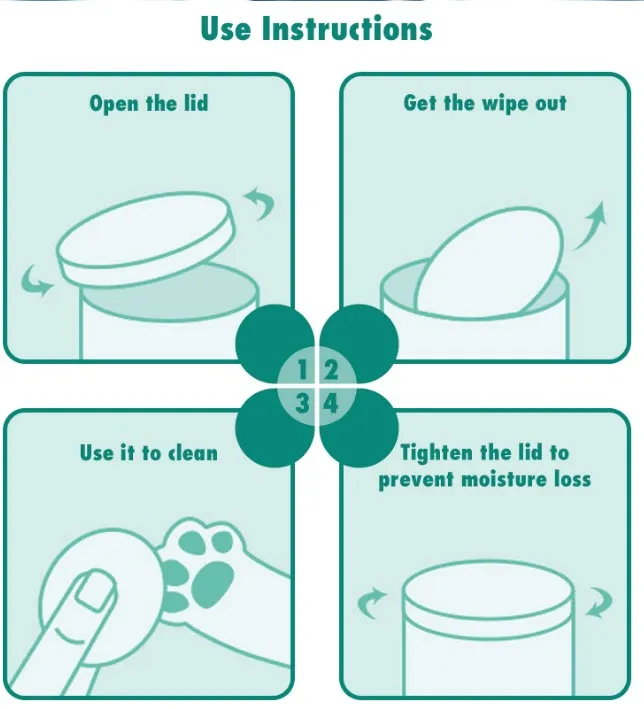 Use Instructions

Open the lid

Get the wipe out

1 2
3 4

Use it to clean

Tighten the lid to prevent moisture loss