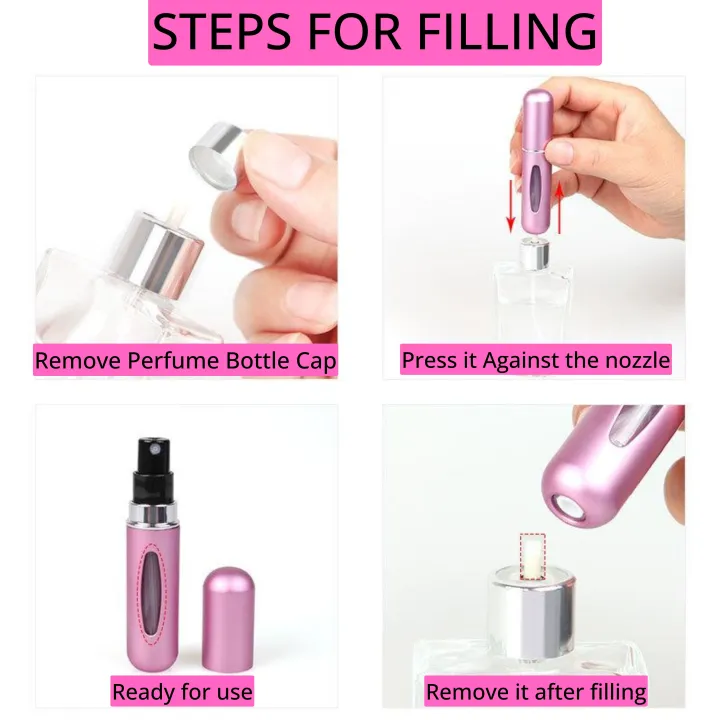 STEPS FOR FILLING

Remove Perfume Bottle Cap

Press it Against the nozzle

Ready for use

Remove it after filling