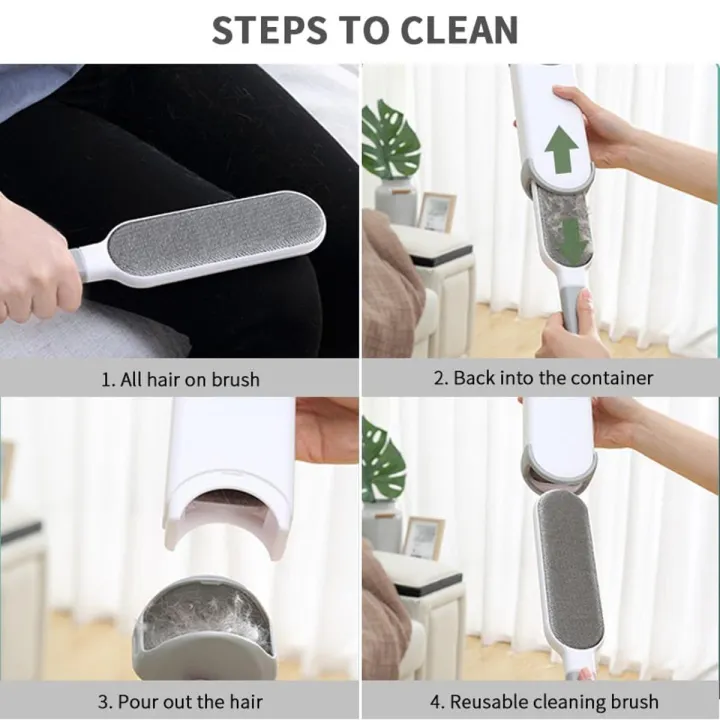 STEPS TO CLEAN

1. All hair on brush

2. Back into the container

3. Pour out the hair

4. Reusable cleaning brush