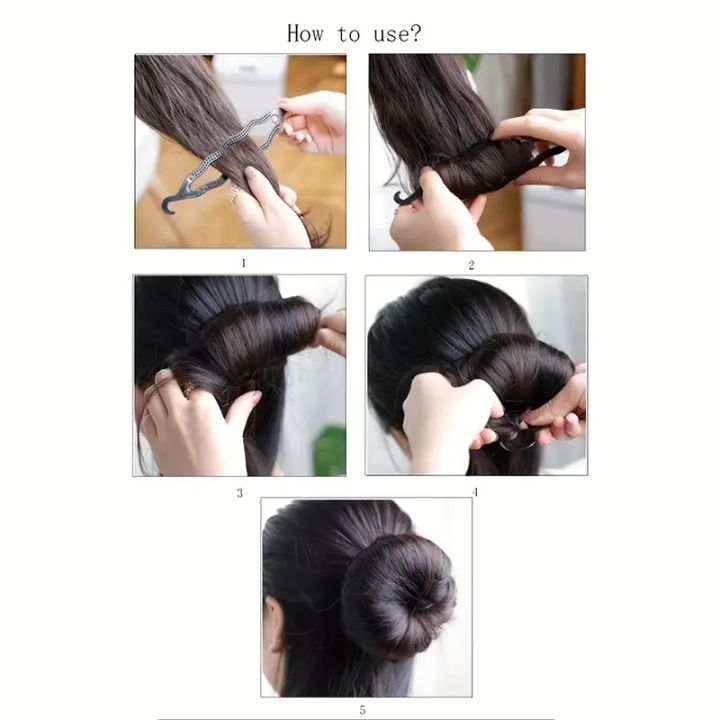 How to use?

1

2

3

4

5