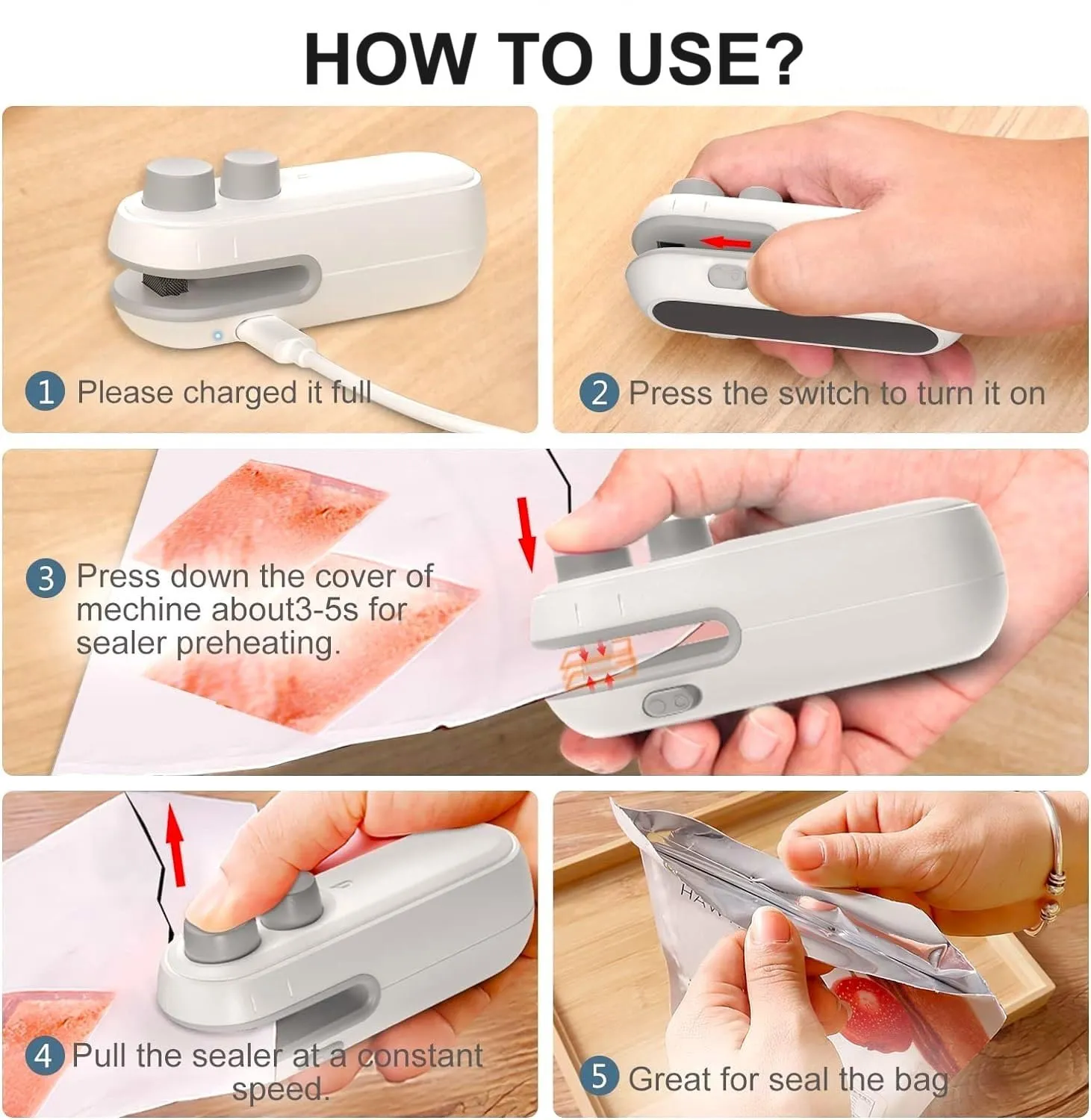 HOW TO USE?

1 Please charged it full

2 Press the switch to turn it on

3 Press down the cover of mechine about3-5s for sealer preheating.

4 Pull the sealer at a constant speed.

5 Great for seal the bag

HAW