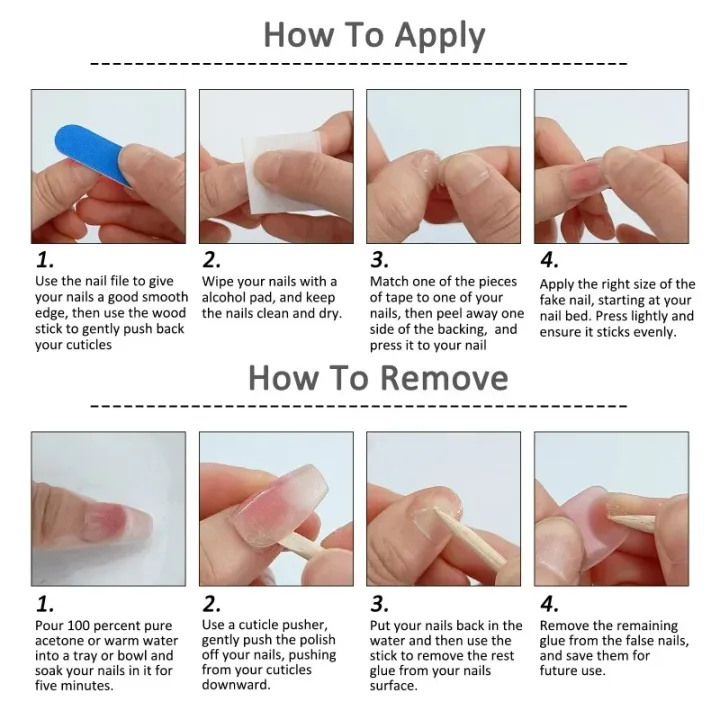 How To Apply

1.
Use the nail file to give your nails a good smooth edge, then use the wood stick to gently push back your cuticles

2.
Wipe your nails with a alcohol pad, and keep the nails clean and dry.

3.
Match one of the pieces of tape to one of your nails, then peel away one side of the backing, and press it to your nail

4.
Apply the right size of the fake nail, starting at your nail bed. Press lightly and ensure it sticks evenly.

How To Remove

1.
Pour 100 percent pure acetone or warm water into a tray or bowl and soak your nails in it for five minutes.

2.
Use a cuticle pusher, gently push the polish off your nails, pushing from your cuticles downward.

3.
Put your nails back in the water and then use the stick to remove the rest glue from your nails surface.

4.
Remove the remaining glue from the false nails, and save them for future use.