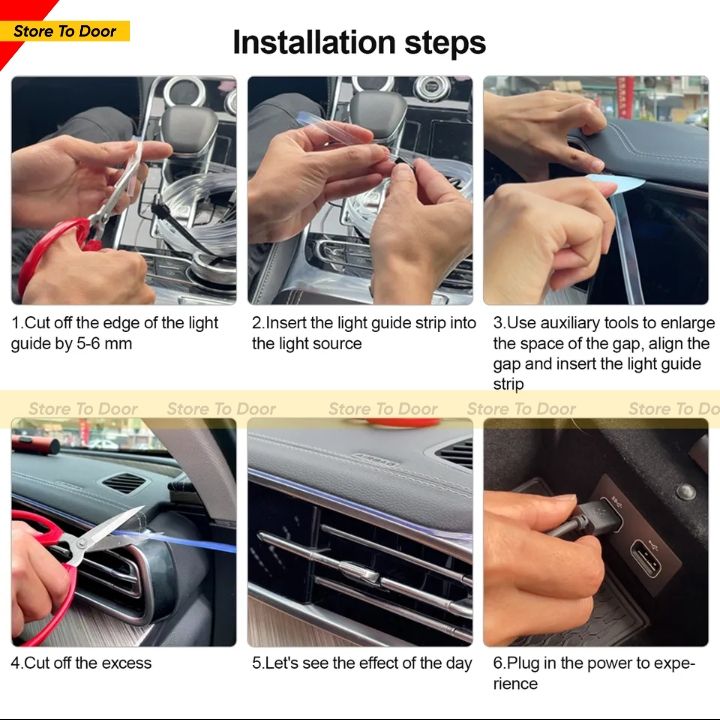 Store To Door

Installation steps

1.Cut off the edge of the light guide by 5-6 mm

2.Insert the light guide strip into the light source

3.Use auxiliary tools to enlarge the space of the gap, align the gap and insert the light guide strip

Store To Door Store To Door Store To Door Store To Door Store To Do

4.Cut off the excess

5.Let's see the effect of the day

6.Plug in the power to experience