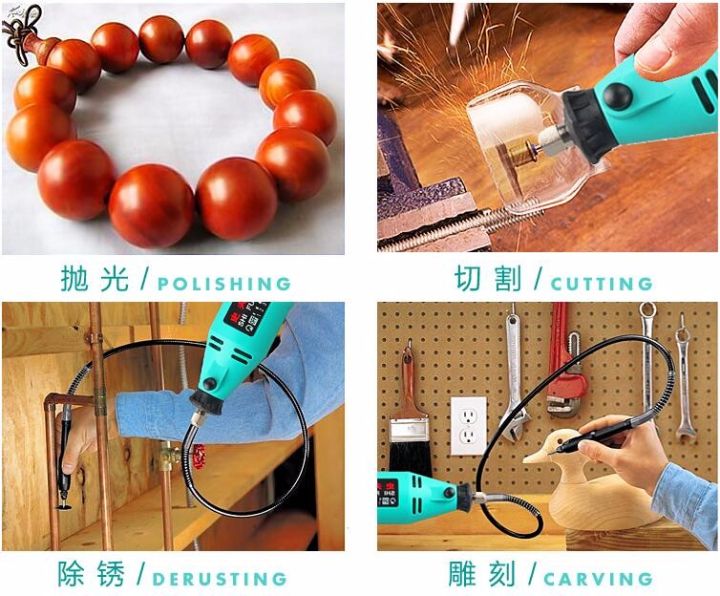 抛光 / POLISHING

切割 / CUTTING

除锈 / DERUSTING

雕刻 / CARVING