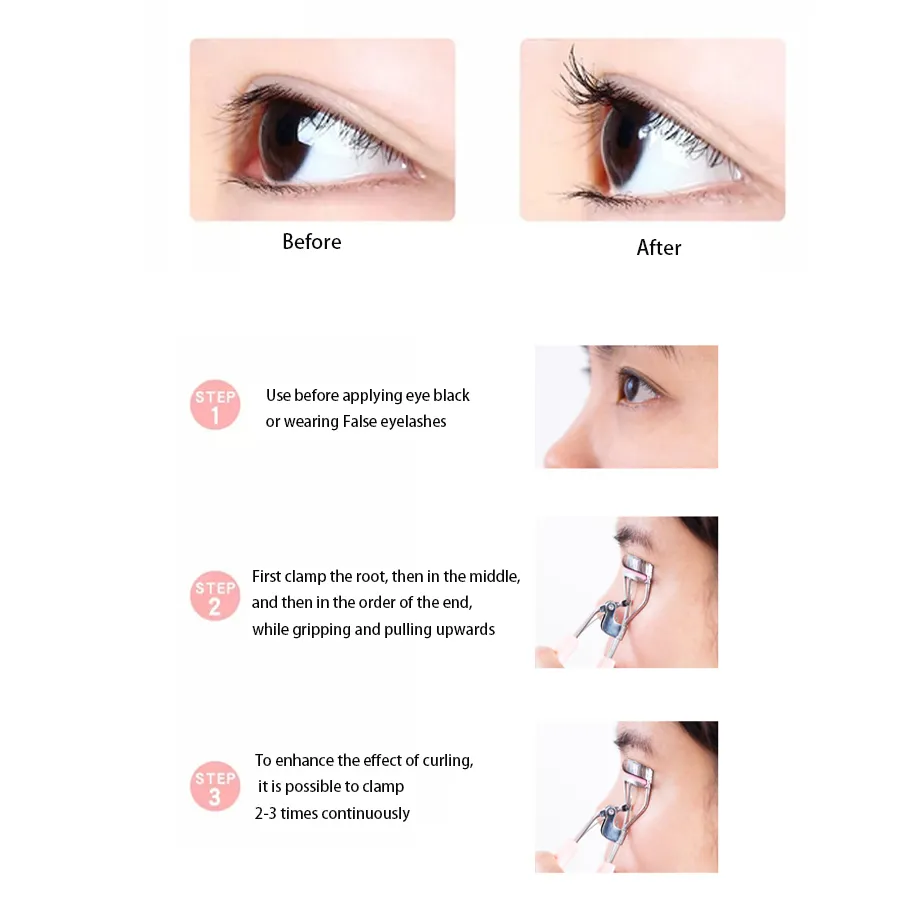 Before

After

STEP 1

Use before applying eye black or wearing False eyelashes

STEP 2

First clamp the root, then in the middle, and then in the order of the end, while gripping and pulling upwards

STEP 3

To enhance the effect of curling, it is possible to clamp 2-3 times continuously