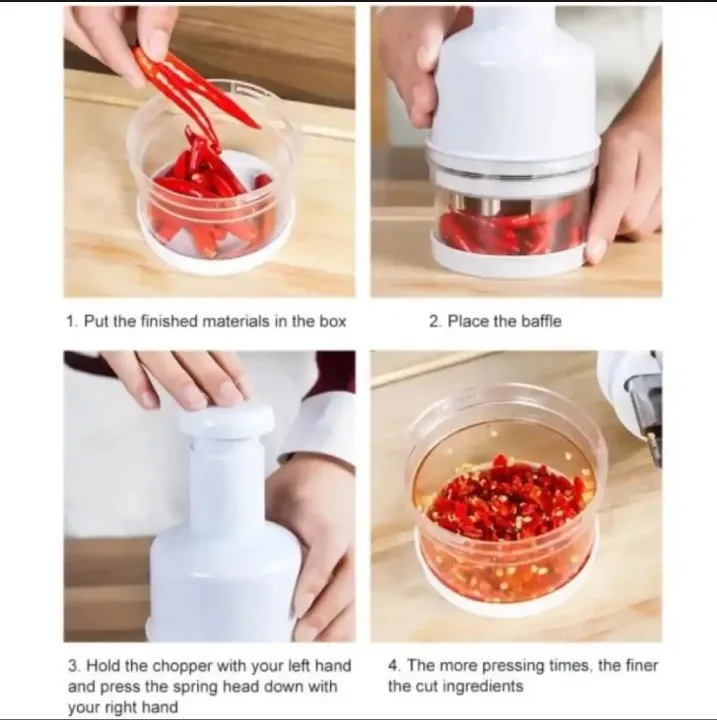 1. Put the finished materials in the box

2. Place the baffle

3. Hold the chopper with your left hand and press the spring head down with your right hand

4. The more pressing times, the finer the cut ingredients