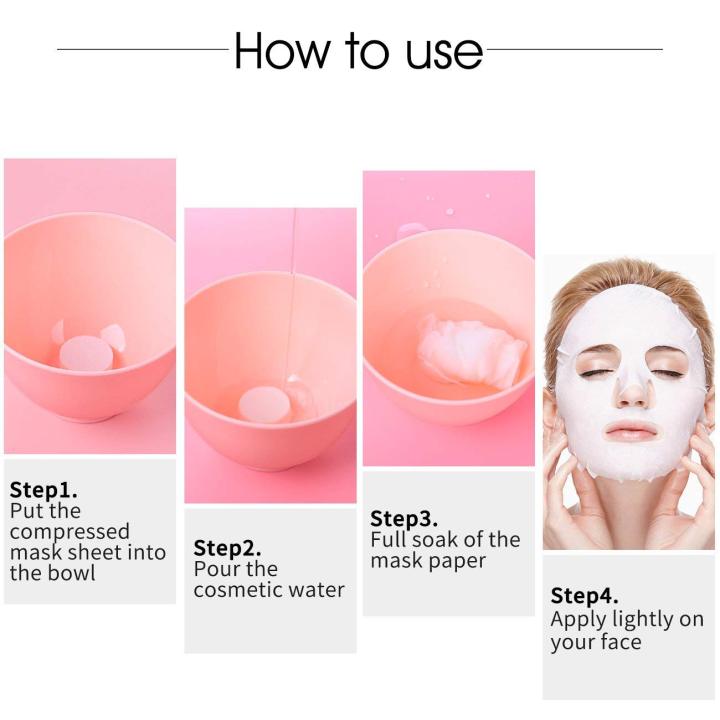 How to use

Step1.
Put the compressed mask sheet into the bowl

Step2.
Pour the cosmetic water

Step3.
Full soak of the mask paper

Step4.
Apply lightly on your face