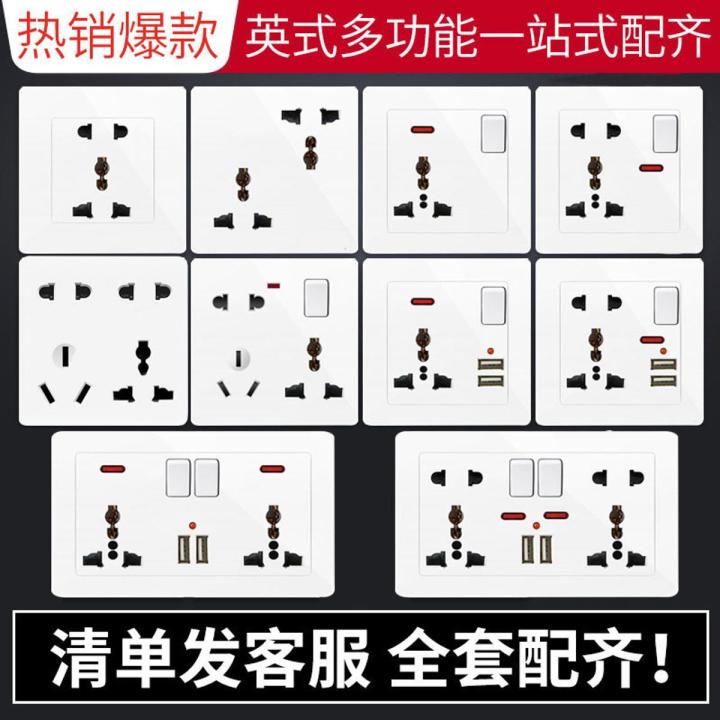 热销爆款 英式多功能一站式配齐

清单发客服 全套配齐!