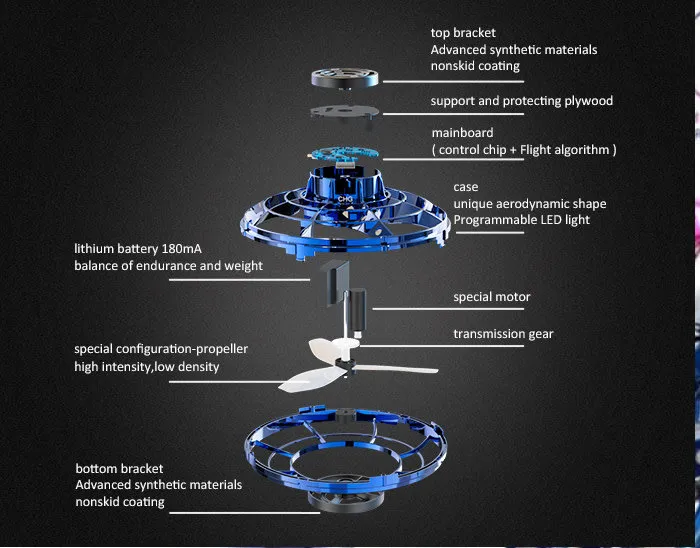 top bracket
Advanced synthetic materials
nonskid coating

support and protecting plywood

mainboard
( control chip + Flight algorithm )

case
unique aerodynamic shape
Programmable LED light

lithium battery 180mA
balance of endurance and weight

special motor

transmission gear

special configuration-propeller
high intensity,low density

bottom bracket
Advanced synthetic materials
nonskid coating