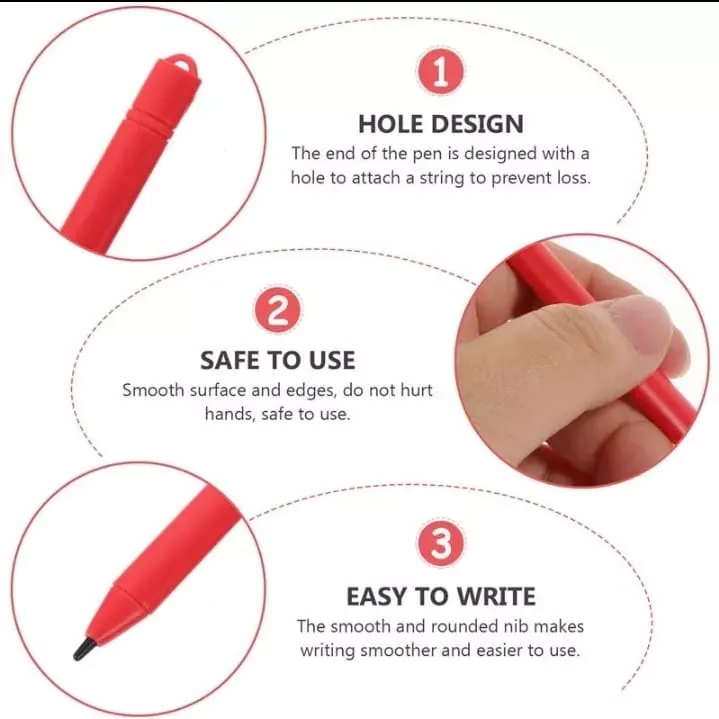 1

HOLE DESIGN

The end of the pen is designed with a hole to attach a string to prevent loss.

2

SAFE TO USE

Smooth surface and edges, do not hurt hands, safe to use.

3

EASY TO WRITE

The smooth and rounded nib makes writing smoother and easier to use.