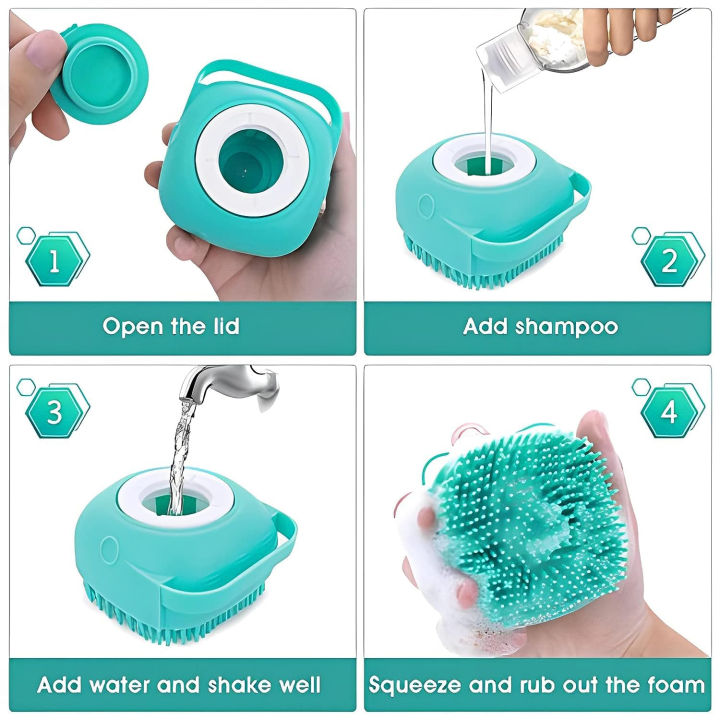 1

Open the lid

2

Add shampoo

3

Add water and shake well

4

Squeeze and rub out the foam