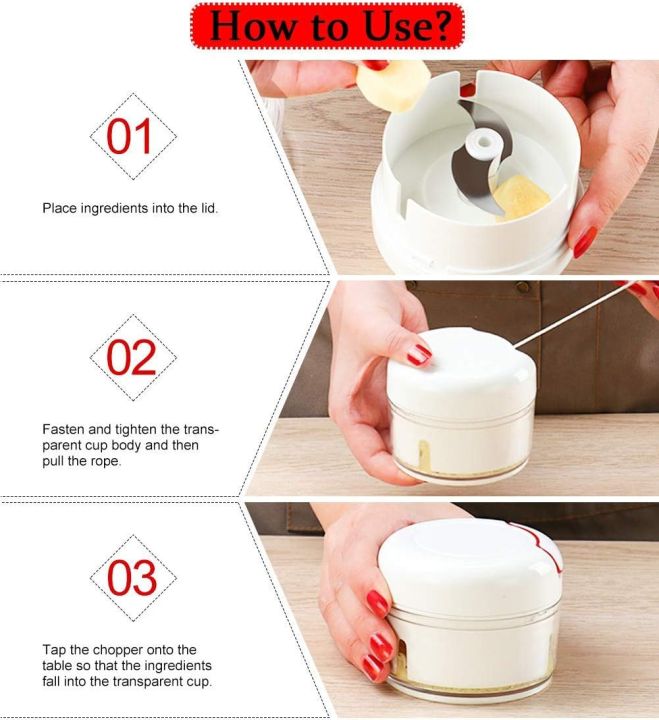 How to Use?

01

Place ingredients into the lid.

02

Fasten and tighten the transparent cup body and then pull the rope.

03

Tap the chopper onto the table so that the ingredients fall into the transparent cup.