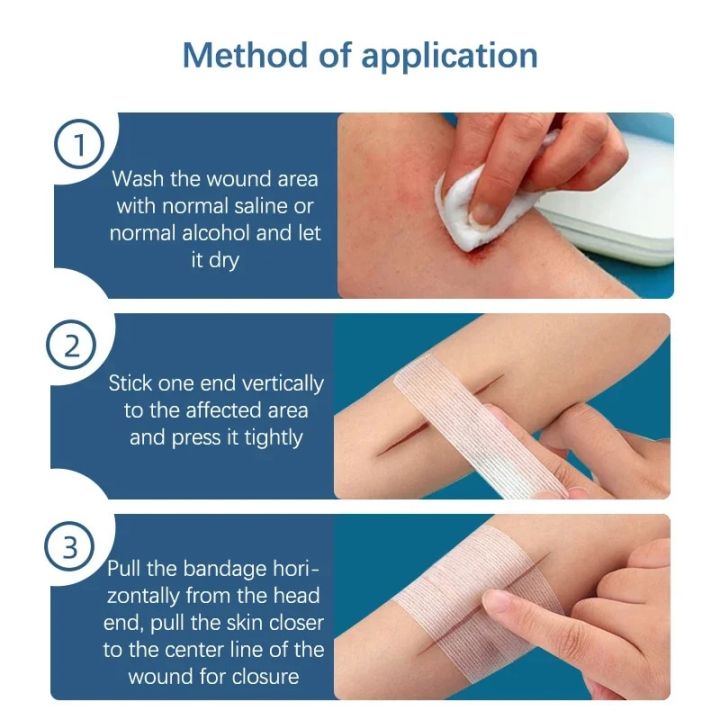 Method of application

1

Wash the wound area with normal saline or normal alcohol and let it dry

2

Stick one end vertically to the affected area and press it tightly

3

Pull the bandage horizontally from the head end, pull the skin closer to the center line of the wound for closure