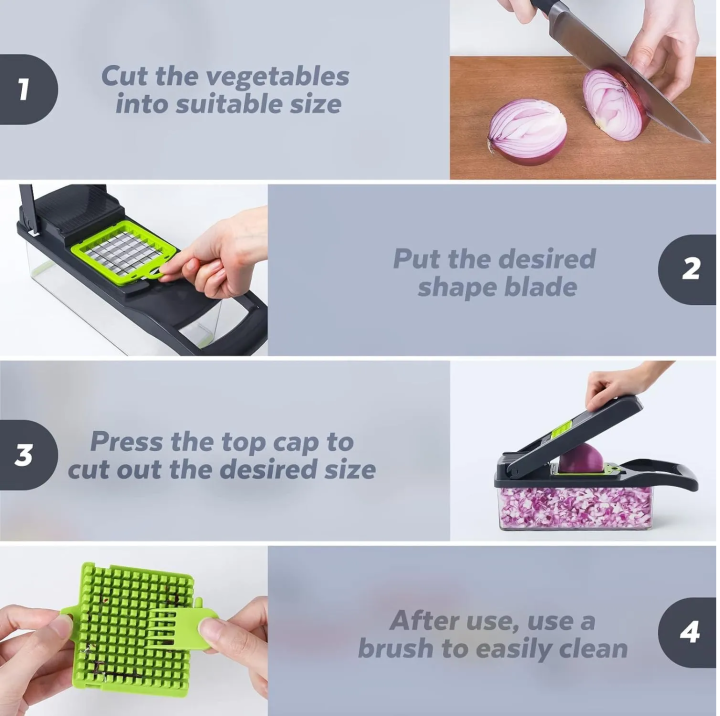 1

Cut the vegetables into suitable size

Put the desired shape blade

2

3

Press the top cap to cut out the desired size

After use, use a brush to easily clean

4