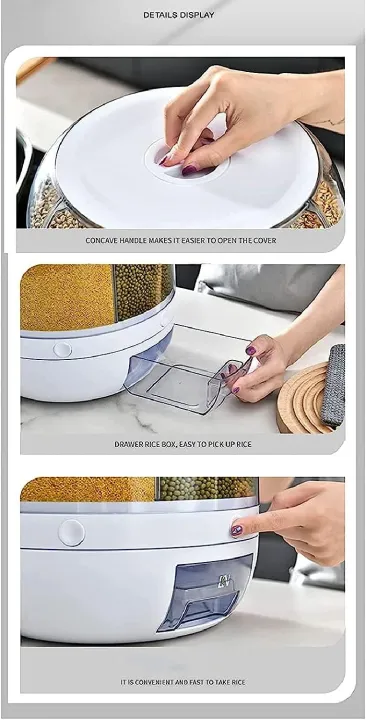 DETAILS DISPLAY

CONCAVE HANDLE MAKES IT EASIER TO OPEN THE COVER

DRAWER RICE BOX, EASY TO PICK UP RICE

IT IS CONVENIENT AND FAST TO TAKE RICE