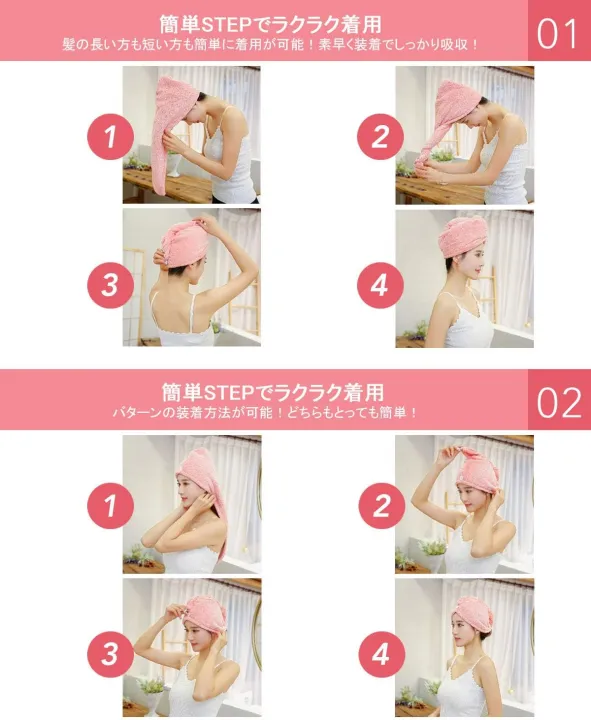 簡単STEPでラクラク着用
髪の長い方も短い方も簡単に着用が可能！素早く装着でしっかり吸収！

01

1

2

3

4

簡単STEPでラクラク着用
パターンの装着方法が可能！どちらもとっても簡単！

02

1

2

3

4