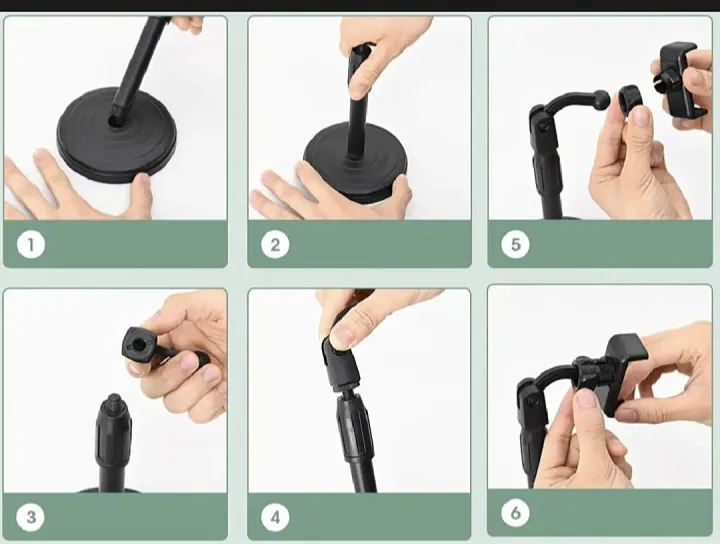 1

2

5

3

4

6