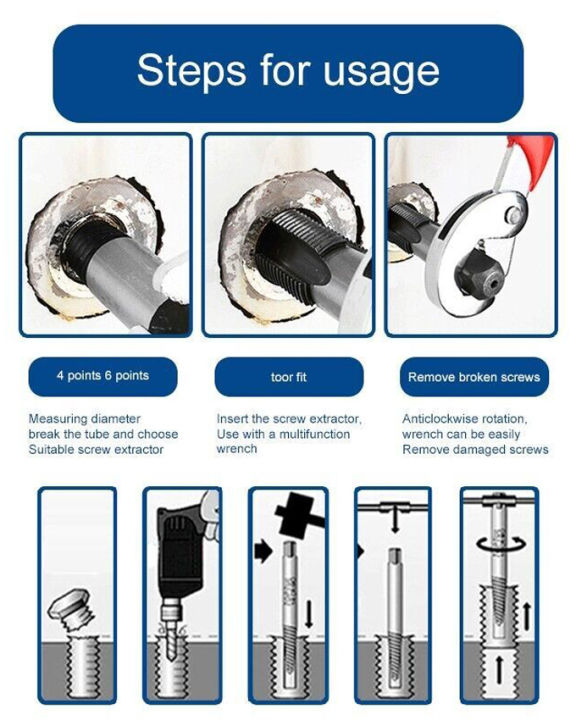 Steps for usage

4 points 6 points

Measuring diameter
break the tube and choose
Suitable screw extractor

toor fit

Insert the screw extractor,
Use with a multifunction
wrench

Remove broken screws

Anticlockwise rotation,
wrench can be easily
Remove damaged screws