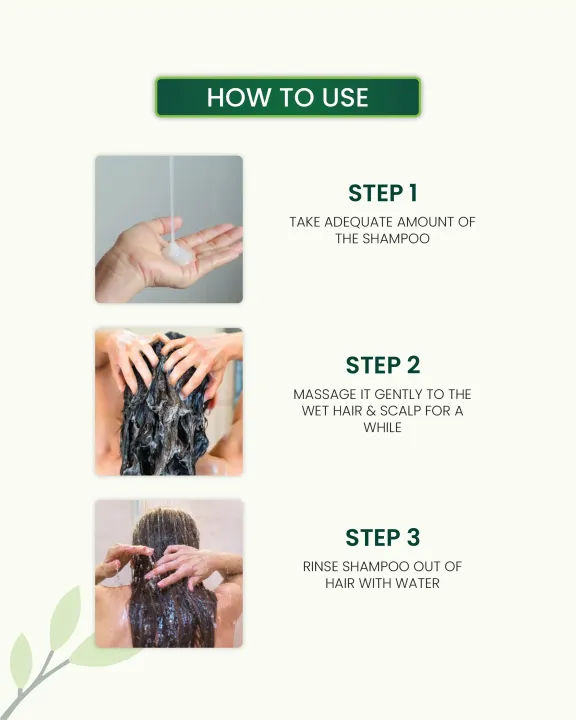 HOW TO USE

STEP 1

TAKE ADEQUATE AMOUNT OF THE SHAMPOO

STEP 2

MASSAGE IT GENTLY TO THE WET HAIR & SCALP FOR A WHILE

STEP 3

RINSE SHAMPOO OUT OF HAIR WITH WATER