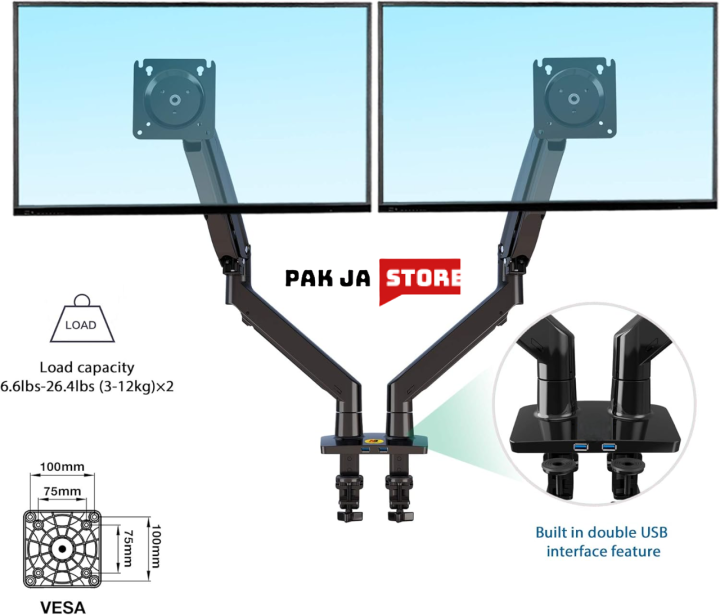 PAK JA STORE

LOAD

Load capacity
6.6lbs-26.4lbs (3-12kg)×2

100mm
75mm
75mm
100mm

VESA

Built in double USB interface feature