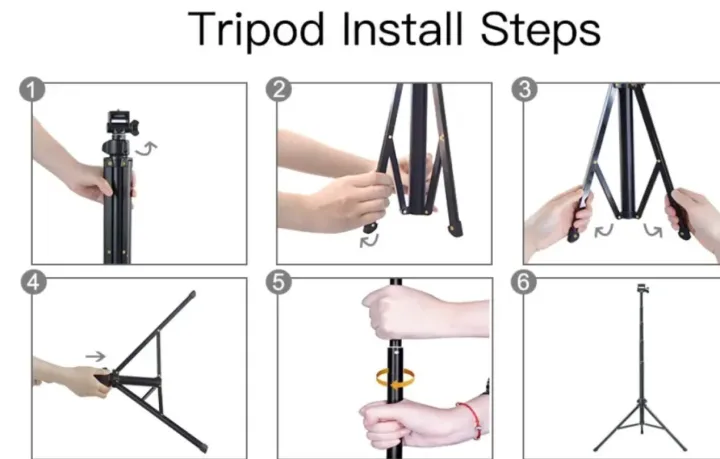 Tripod Install Steps

1

2

3

4

5

6