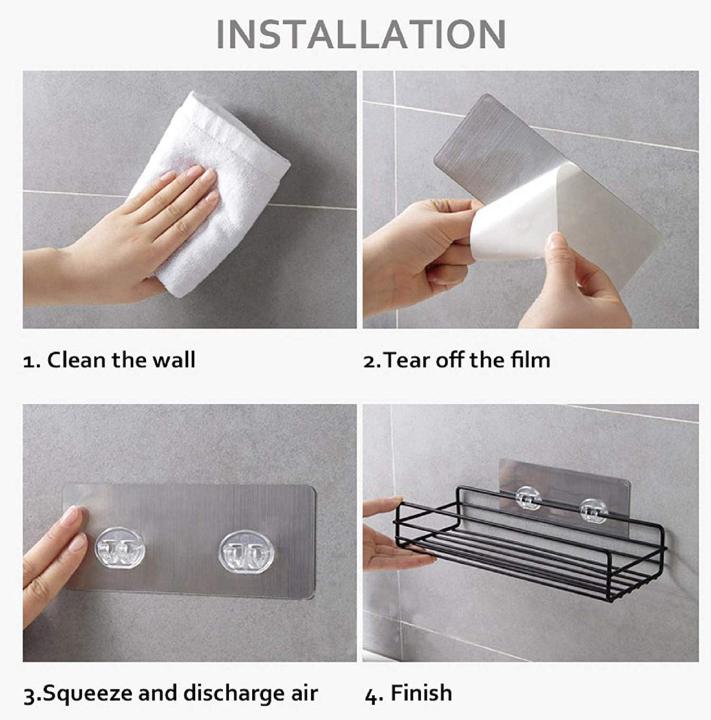 INSTALLATION

1. Clean the wall

2.Tear off the film

3.Squeeze and discharge air

4. Finish