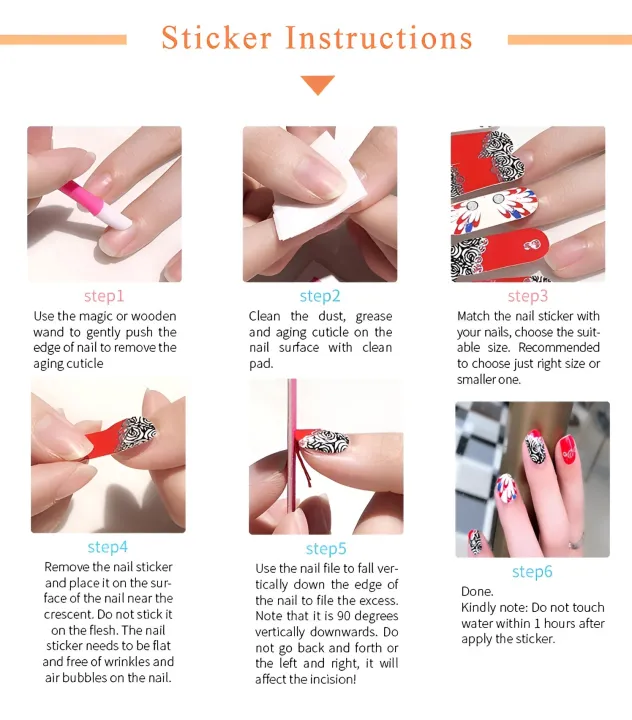 Sticker Instructions

step1
Use the magic or wooden wand to gently push the edge of nail to remove the aging cuticle

step2
Clean the dust, grease and aging cuticle on the nail surface with clean pad.

step3
Match the nail sticker with your nails, choose the suitable size. Recommended to choose just right size or smaller one.

step4
Remove the nail sticker and place it on the surface of the nail near the crescent. Do not stick it on the flesh. The nail sticker needs to be flat and free of wrinkles and air bubbles on the nail.

step5
Use the nail file to fall vertically down the edge of the nail to file the excess. Note that it is 90 degrees vertically downwards. Do not go back and forth or the left and right, it will affect the incision!

step6
Done.
Kindly note: Do not touch water within 1 hours after apply the sticker.