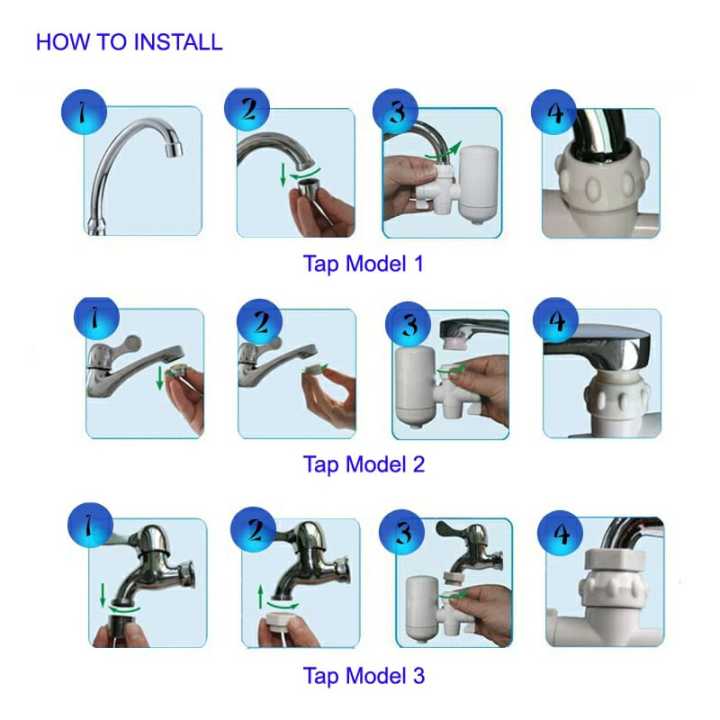 HOW TO INSTALL

1 2 3 4

Tap Model 1

1 2 3 4

Tap Model 2

1 2 3 4

Tap Model 3