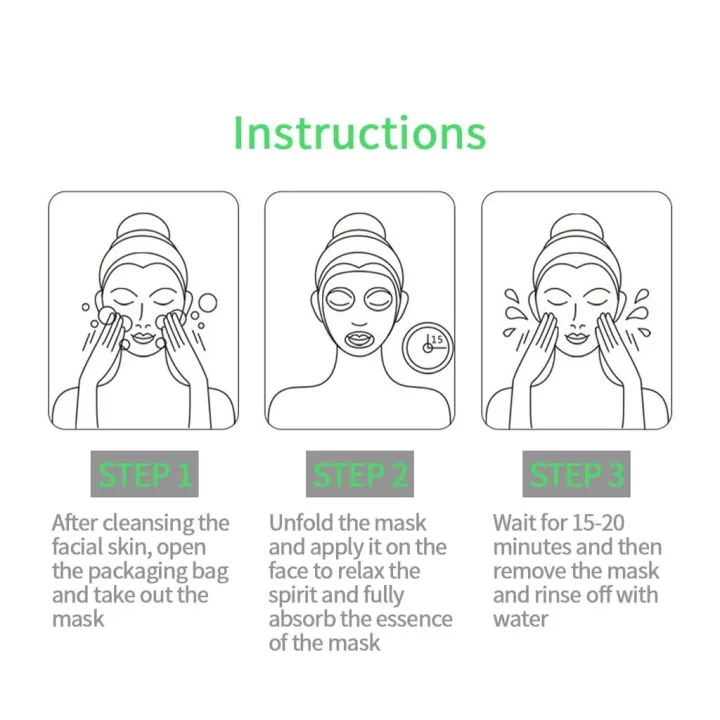 Instructions

15

STEP 1

After cleansing the facial skin, open the packaging bag and take out the mask

STEP 2

Unfold the mask and apply it on the face to relax the spirit and fully absorb the essence of the mask

STEP 3

Wait for 15-20 minutes and then remove the mask and rinse off with water