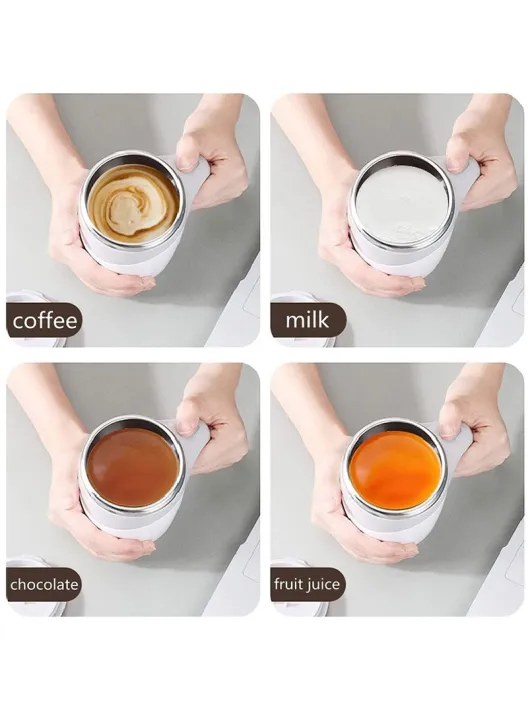 coffee

milk

chocolate

fruit juice