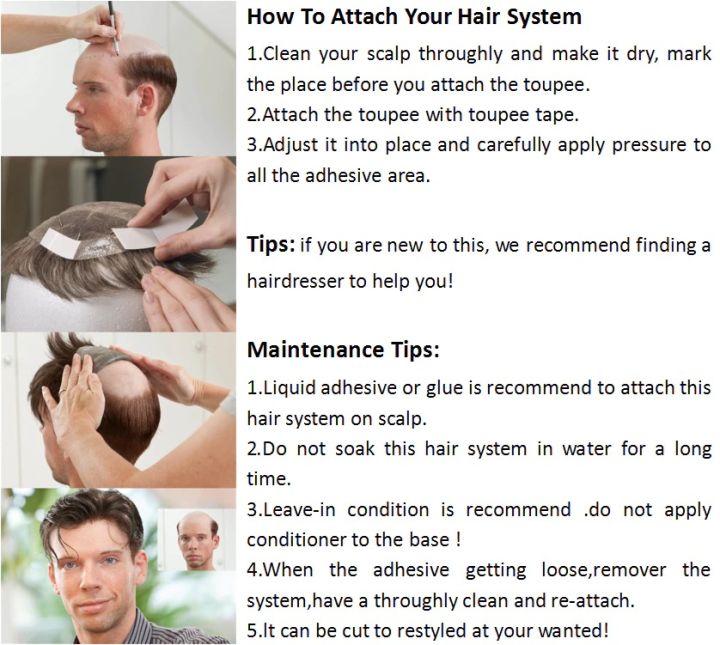 How To Attach Your Hair System

1.Clean your scalp throughly and make it dry, mark the place before you attach the toupee.
2.Attach the toupee with toupee tape.
3.Adjust it into place and carefully apply pressure to all the adhesive area.

Tips: if you are new to this, we recommend finding a hairdresser to help you!

Maintenance Tips:

1.Liquid adhesive or glue is recommend to attach this hair system on scalp.
2.Do not soak this hair system in water for a long time.
3.Leave-in condition is recommend .do not apply conditioner to the base !
4.When the adhesive getting loose,remover the system,have a throughly clean and re-attach.
5.It can be cut to restyled at your wanted!