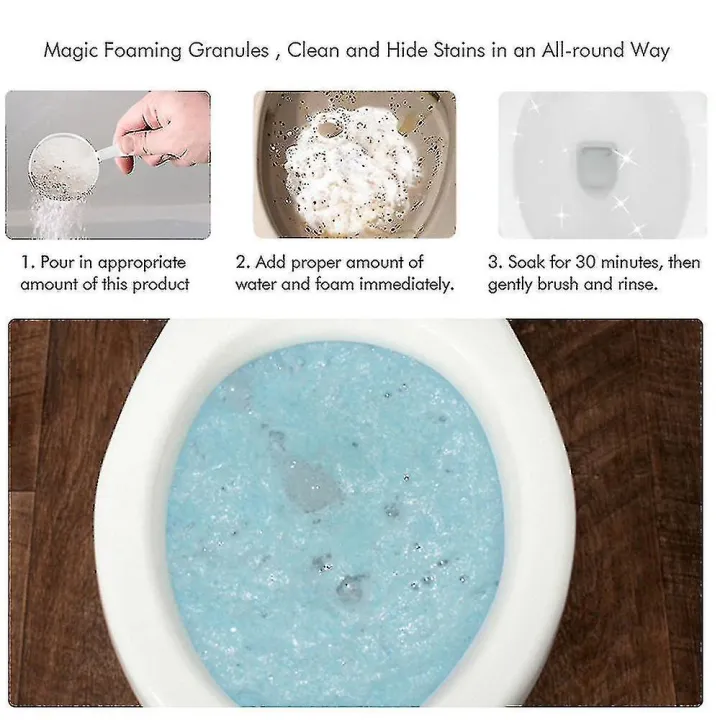 Magic Foaming Granules , Clean and Hide Stains in an All-round Way

1. Pour in appropriate amount of this product

2. Add proper amount of water and foam immediately.

3. Soak for 30 minutes, then gently brush and rinse.