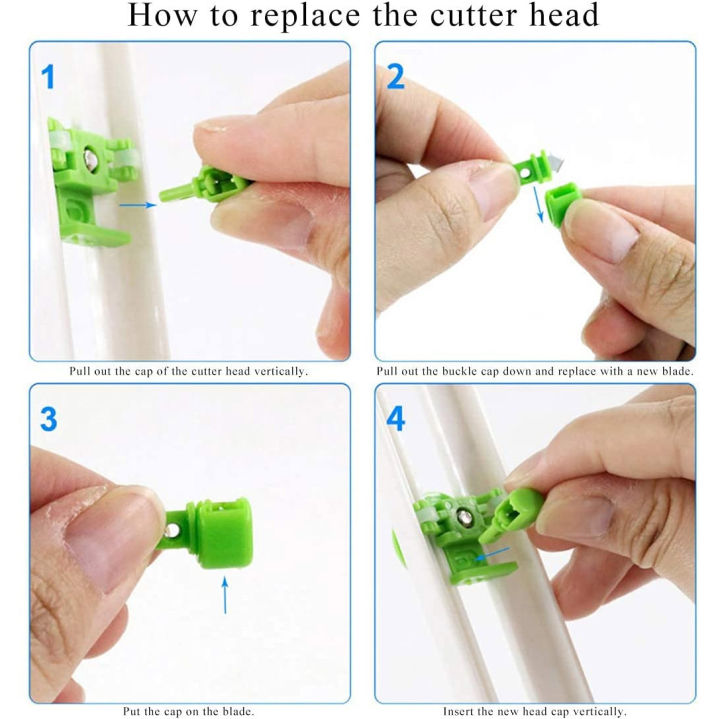 How to replace the cutter head

1

Pull out the cap of the cutter head vertically.

2

Pull out the buckle cap down and replace with a new blade.

3

Put the cap on the blade.

4

Insert the new head cap vertically.