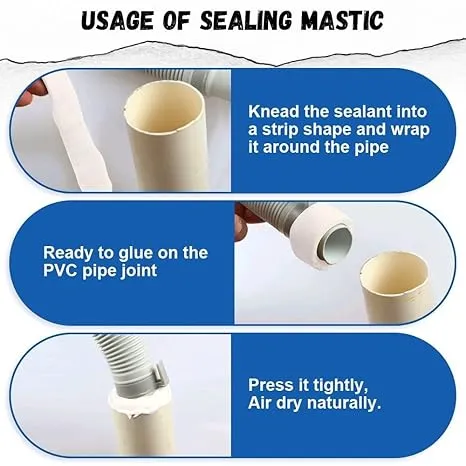 USAGE OF SEALING MASTIC

Knead the sealant into a strip shape and wrap it around the pipe

Ready to glue on the PVC pipe joint

Press it tightly, Air dry naturally.