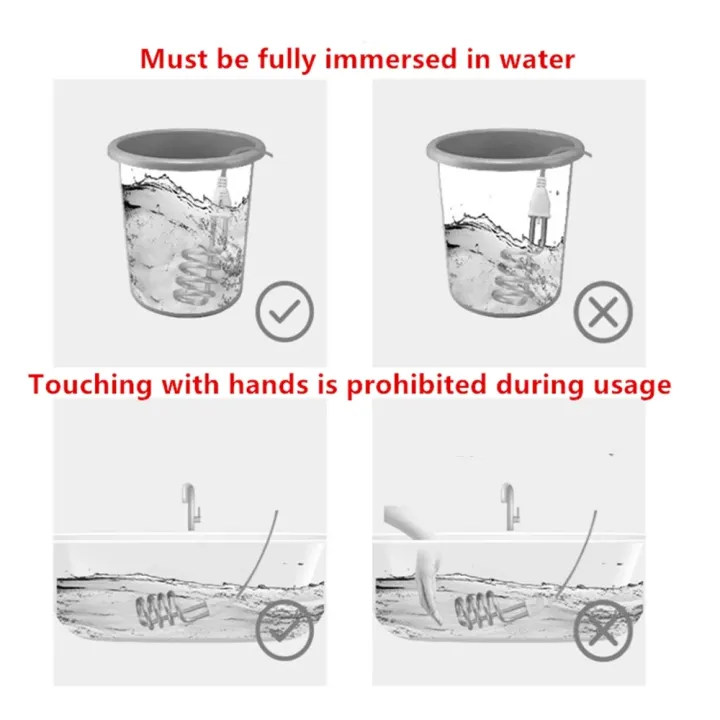 Must be fully immersed in water

Touching with hands is prohibited during usage