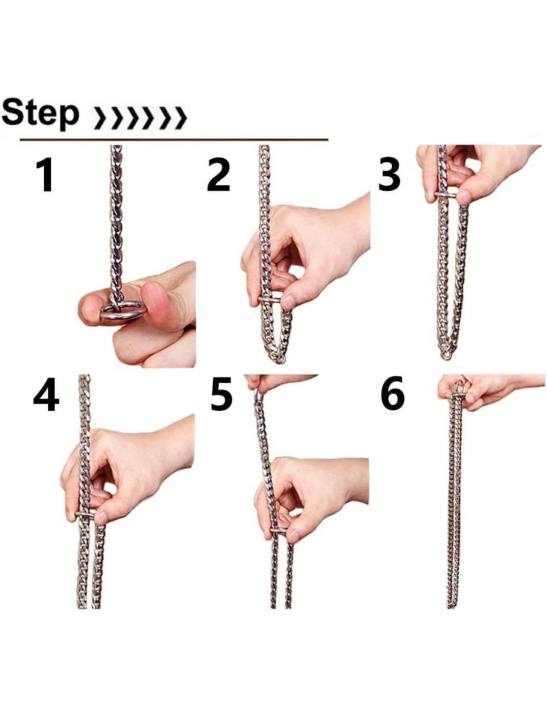 Step ››››››

1

2

3

4

5

6