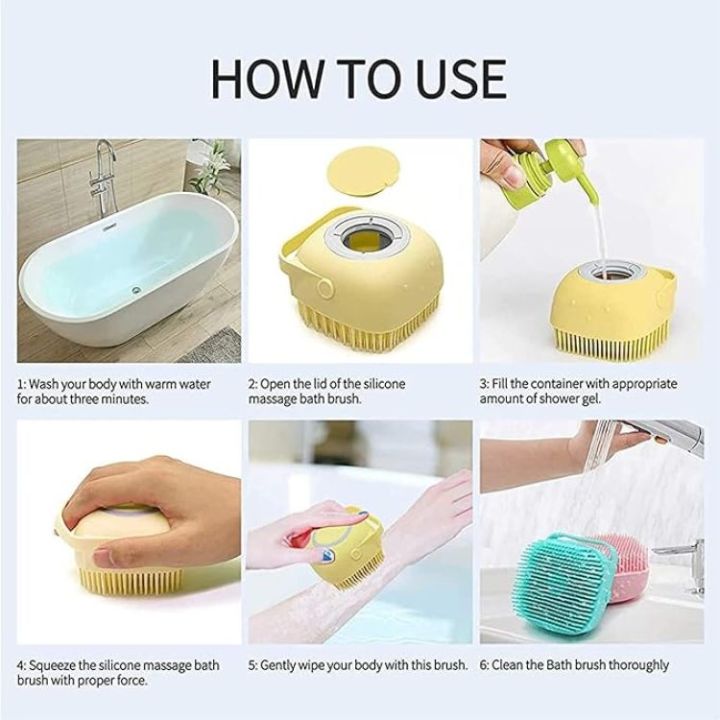 HOW TO USE

1: Wash your body with warm water for about three minutes.

2: Open the lid of the silicone massage bath brush.

3: Fill the container with appropriate amount of shower gel.

4: Squeeze the silicone massage bath brush with proper force.

5: Gently wipe your body with this brush.

6: Clean the Bath brush thoroughly