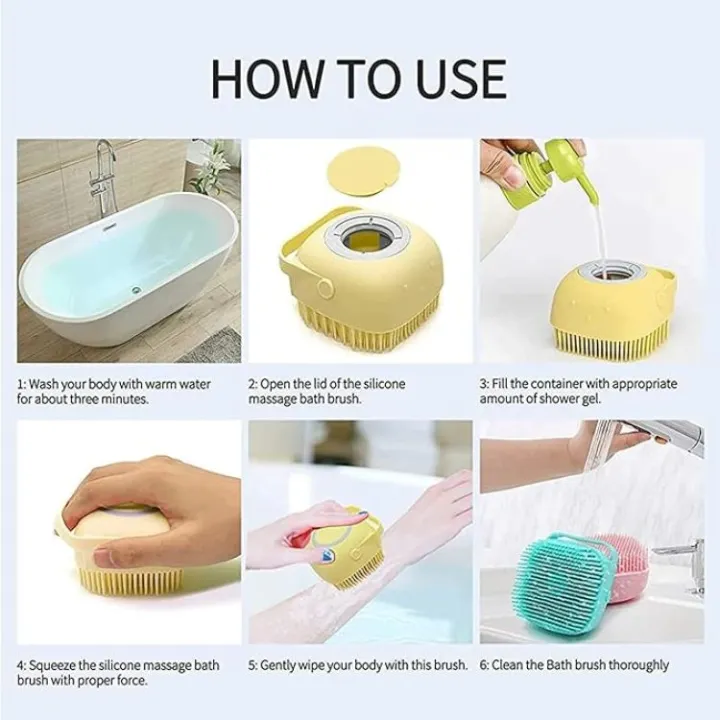 HOW TO USE

1: Wash your body with warm water for about three minutes.

2: Open the lid of the silicone massage bath brush.

3: Fill the container with appropriate amount of shower gel.

4: Squeeze the silicone massage bath brush with proper force.

5: Gently wipe your body with this brush.

6: Clean the Bath brush thoroughly