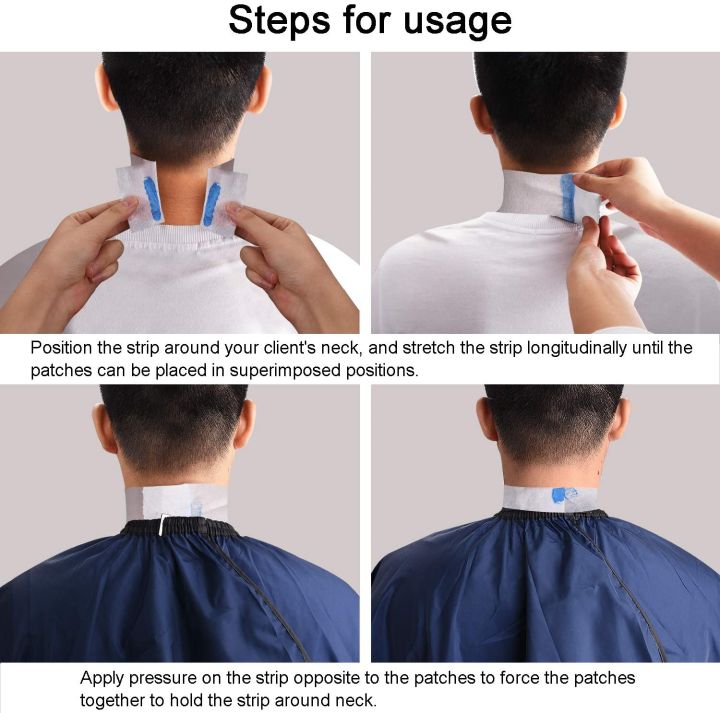 Steps for usage

Position the strip around your client's neck, and stretch the strip longitudinally until the patches can be placed in superimposed positions.

Apply pressure on the strip opposite to the patches to force the patches together to hold the strip around neck.