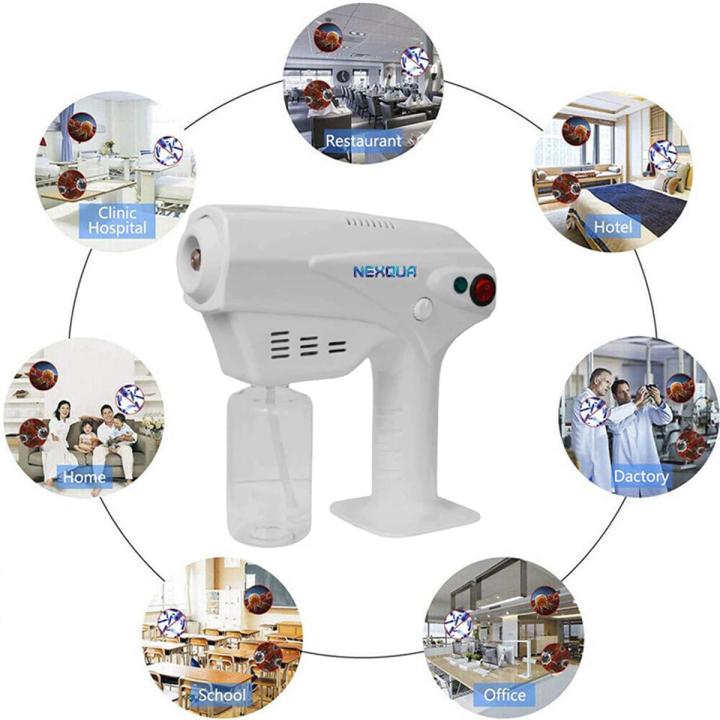 Restaurant

Clinic Hospital

Hotel

NEXQUA

Home

Dactory

School

Office