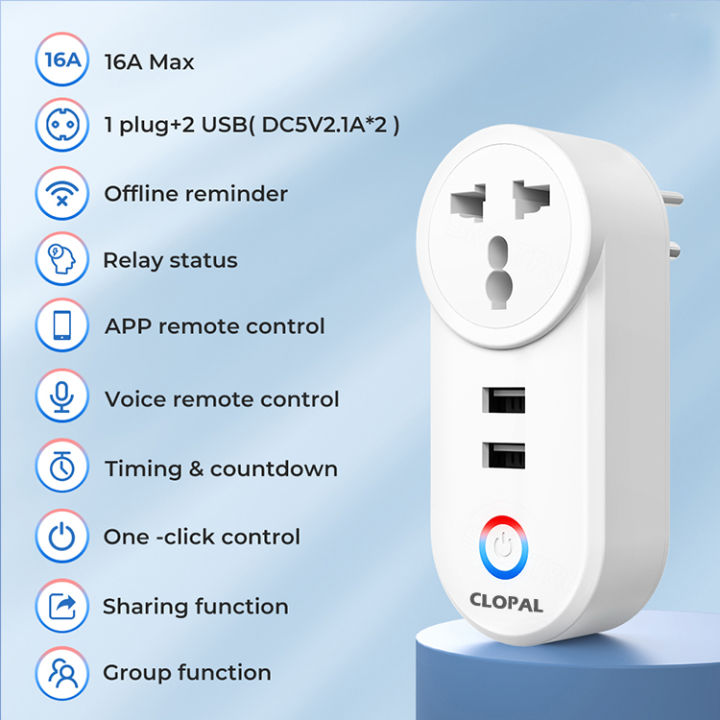 16A 16A Max

1 plug+2 USB( DC5V2.1A*2 )

Offline reminder

Relay status

APP remote control

Voice remote control

Timing & countdown

One -click control

Sharing function

Group function

CLOPAL