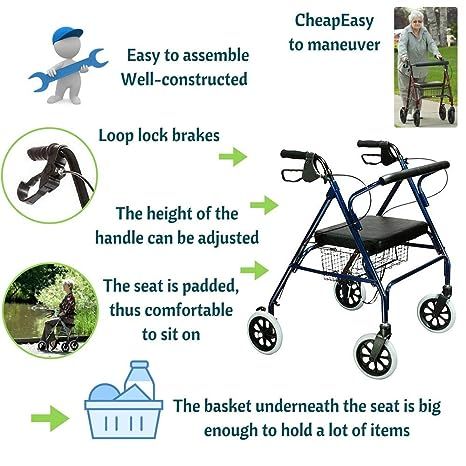 Easy to assemble
Well-constructed

CheapEasy
to maneuver

Loop lock brakes

The height of the handle can be adjusted

The seat is padded, thus comfortable to sit on

The basket underneath the seat is big enough to hold a lot of items